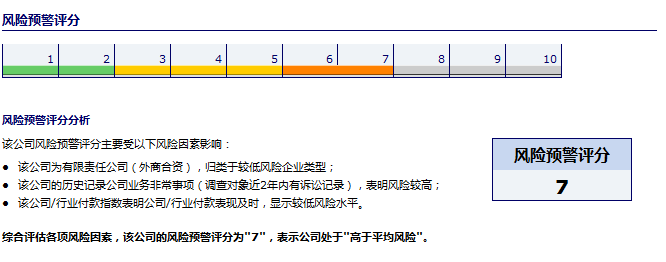 风险预警评分

| 1 | 2 | 3 | 4 | 5 | 6 | 7 | 8 | 9 | 10 |
|---|---|---|---|---|---|---|---|---|---|

风险预警评分分析

该公司风险预警评分主要受以下风险因素影响：

• 该公司为有限责任公司（外商合资），归类于较低风险企业类型；
• 该公司的历史记录公司业务非常事项（调查对象近2年内有诉讼记录），表明风险较高；
• 该公司/行业付款指数表明公司/行业付款表现及时，显示较低风险水平。

风险预警评分
7

综合评估各项风险因素，该公司的风险预警评分为“7”，表示公司处于“高于平均风险”。